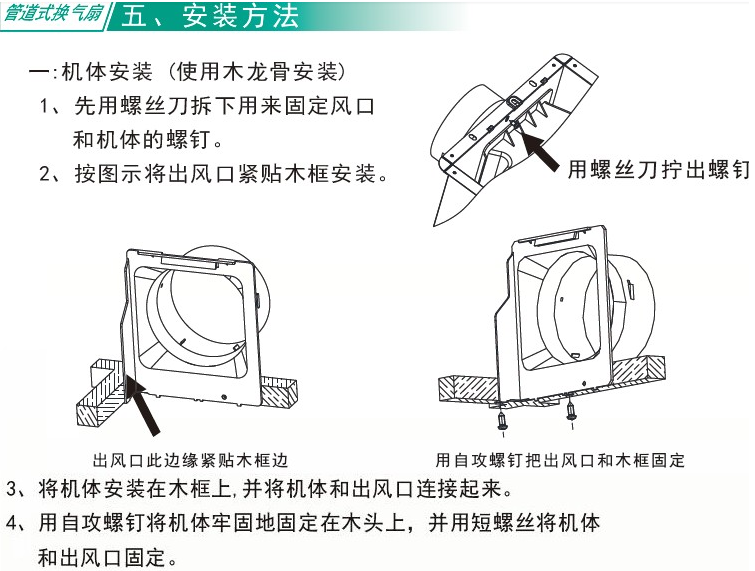 管道式换气扇 五、安装方法

一:机体安装（使用木龙骨安装）

1、先用螺丝刀拆下用来固定风口和机体的螺钉。

2、按图示将出风口紧贴木框安装。

用螺丝刀拧出螺钉

出风口此边缘紧贴木框边

用自攻螺钉把出风口和木框固定

3、将机体安装在木框上,并将机体和出风口连接起来。

4、用自攻螺钉将机体牢固地固定在木头上，并用短螺丝将机体和出风口固定。